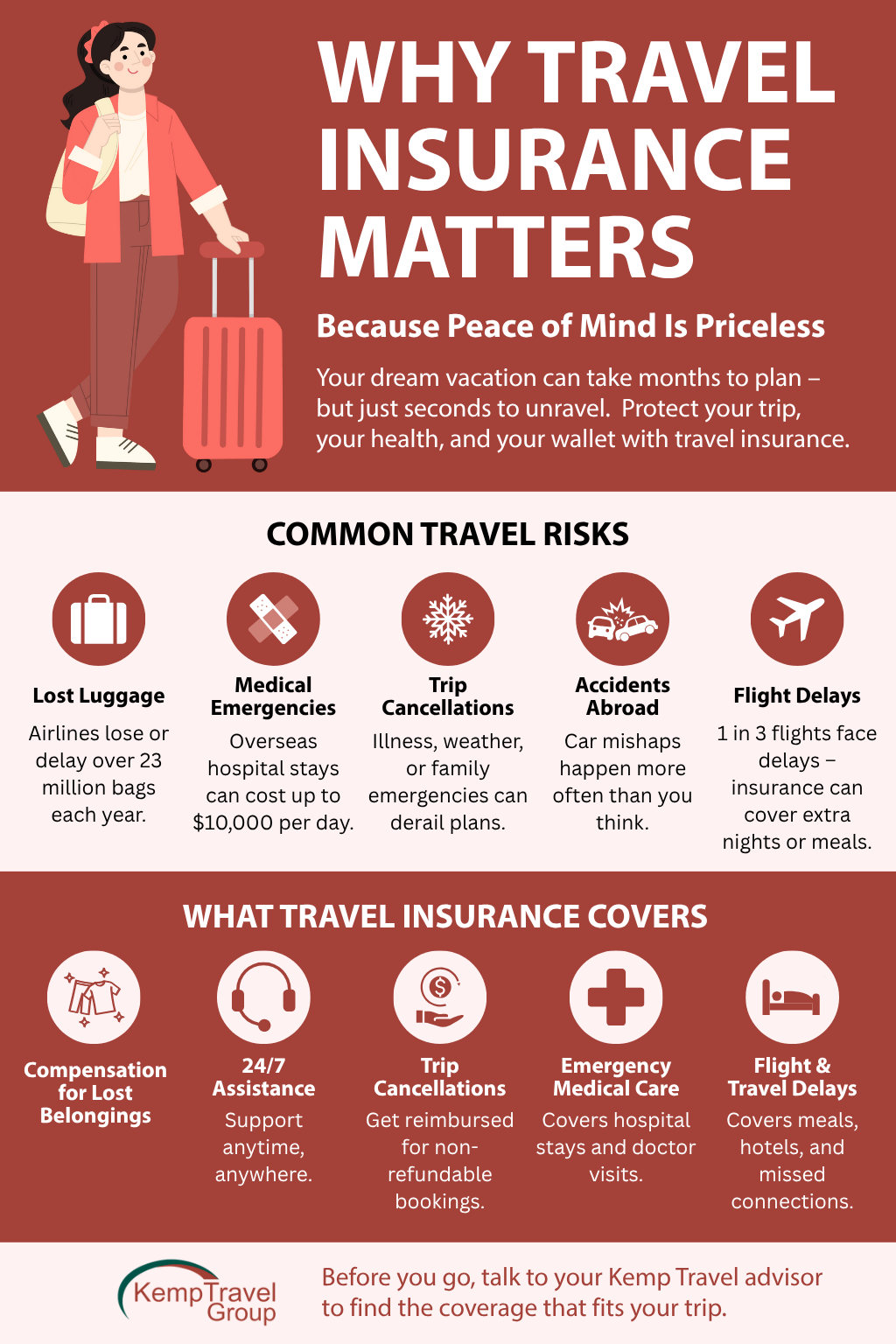 WHY TRAVEL INSURANCE MATTERS

Because Peace of Mind Is Priceless

Your dream vacation can take months to plan – but just seconds to unravel. Protect your trip, your health, and your wallet with travel insurance.

COMMON TRAVEL RISKS

Lost Luggage
Airlines lose or delay over 23 million bags each year.

Medical Emergencies
Overseas hospital stays can cost up to $10,000 per day.

Trip Cancellations
Illness, weather, or family emergencies can derail plans.

Accidents Abroad
Car mishaps happen more often than you think.

Flight Delays
1 in 3 flights face delays – insurance can cover extra nights or meals.

WHAT TRAVEL INSURANCE COVERS

Compensation for Lost Belongings

24/7 Assistance
Support anytime, anywhere.

Trip Cancellations
Get reimbursed for non-refundable bookings.

Emergency Medical Care
Covers hospital stays and doctor visits.

Flight & Travel Delays
Covers meals, hotels, and missed connections.

KempTravel Group

Before you go, talk to your Kemp Travel advisor to find the coverage that fits your trip.